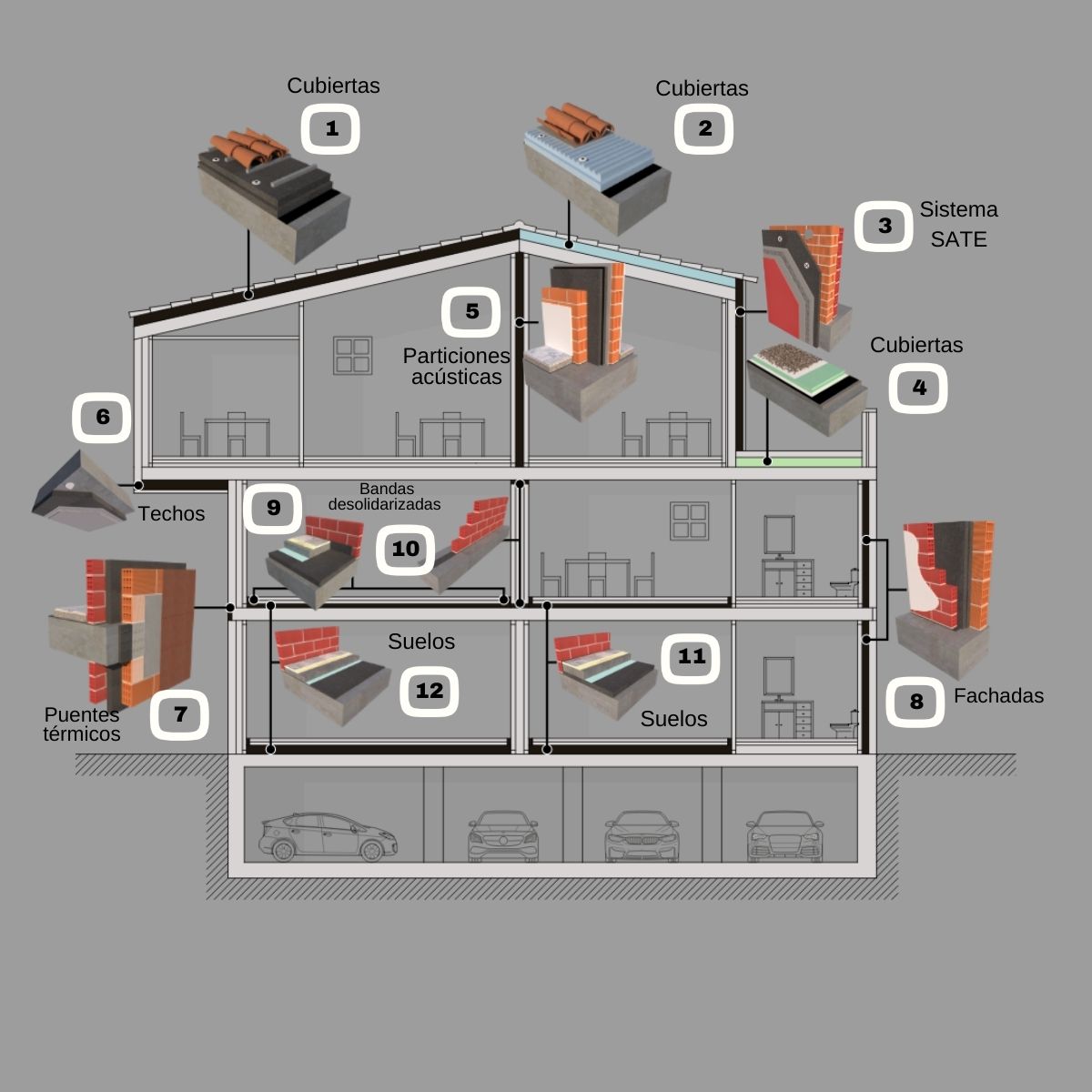 Cubiertas
1

Cubiertas
2

3 Sistema SATE

5
Particiones acústicas

Cubiertas
4

6
Techos

9
Bandas desolidarizadas
10

Puentes térmicos
7

Suelos
12

11
Suelos

8 Fachadas